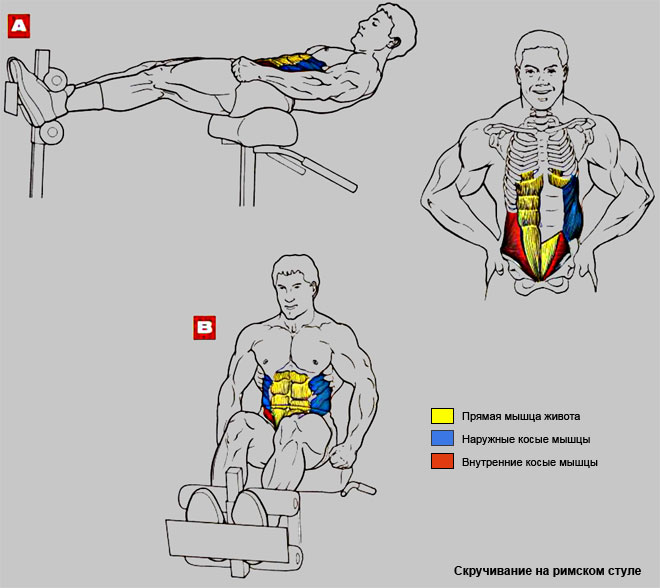 A

B

Прямая мышца живота

Наружные косые мышцы

Внутренние косые мышцы

Скручивание на римском стуле