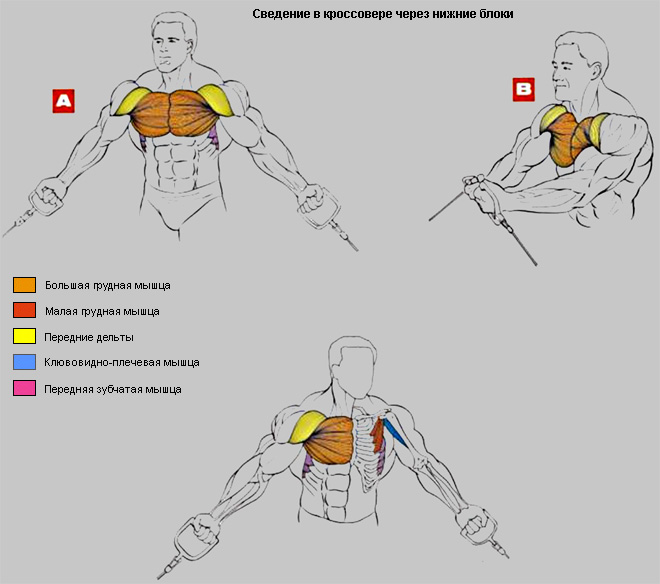 Сведение в кроссовере через нижние блоки

A

B

Большая грудная мышца

Малая грудная мышца

Передние дельты

Клювовидно-плечевая мышца

Передняя зубчатая мышца