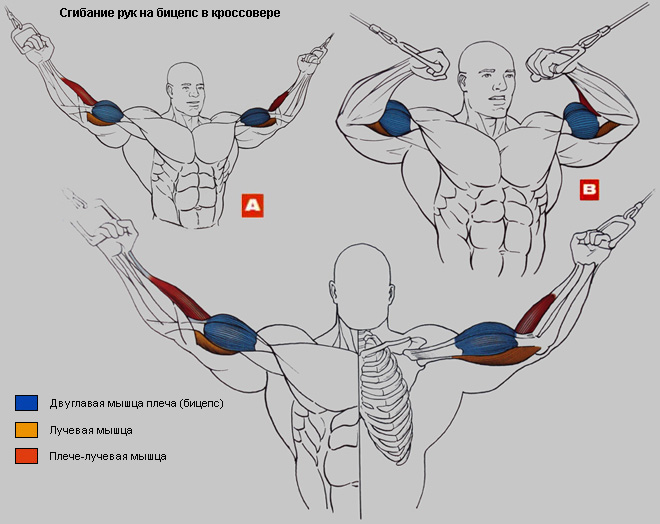 Сгибание рук на бицепс в кроссовере

A

B

Двуглавая мышца плеча (бицепс)

Лучевая мышца

Плече-лучевая мышца